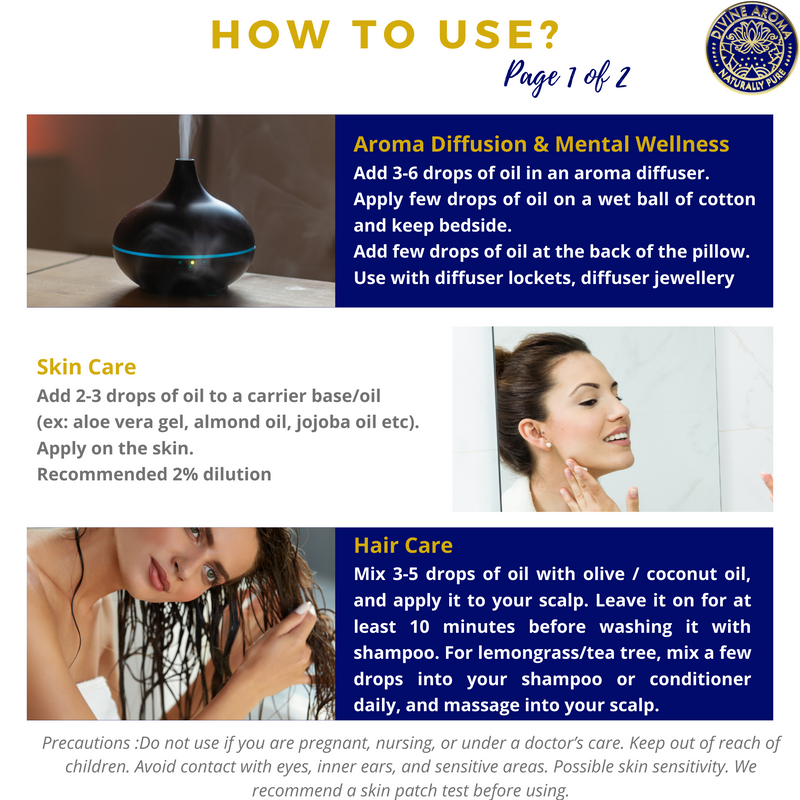 HOW TO USE?
Page 1 of 2

DIVINE AROMA
NATURALLY PURE

Aroma Diffusion & Mental Wellness
Add 3-6 drops of oil in an aroma diffuser.
Apply few drops of oil on a wet ball of cotton and keep bedside.
Add few drops of oil at the back of the pillow.
Use with diffuser lockets, diffuser jewellery

Skin Care
Add 2-3 drops of oil to a carrier base/oil (ex: aloe vera gel, almond oil, jojoba oil etc).
Apply on the skin.
Recommended 2% dilution

Hair Care
Mix 3-5 drops of oil with olive / coconut oil, and apply it to your scalp. Leave it on for at least 10 minutes before washing it with shampoo. For lemongrass/tea tree, mix a few drops into your shampoo or conditioner daily, and massage into your scalp.

Precautions :Do not use if you are pregnant, nursing, or under a doctor's care. Keep out of reach of children. Avoid contact with eyes, inner ears, and sensitive areas. Possible skin sensitivity. We recommend a skin patch test before using.